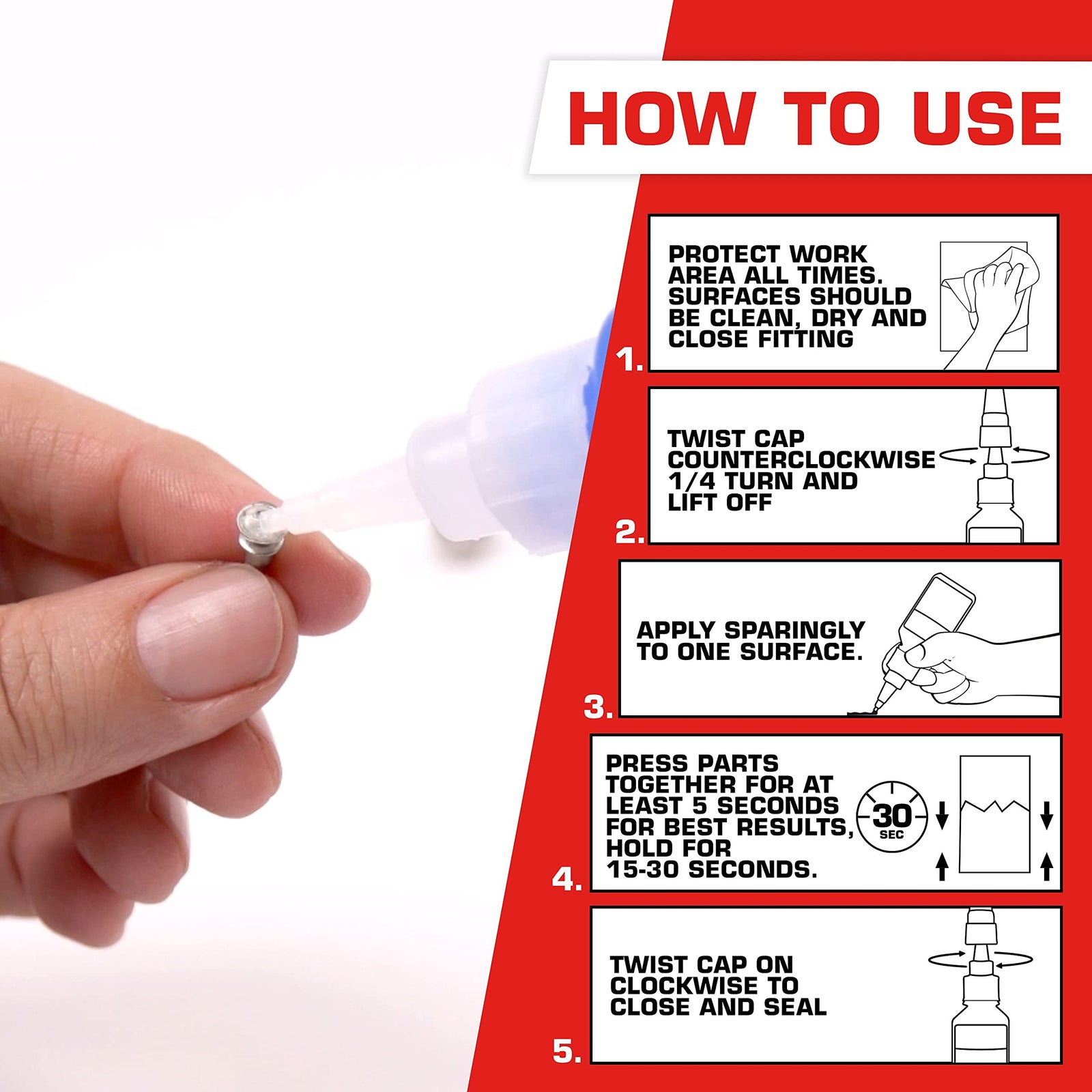 HOW TO USE

1. PROTECT WORK AREA ALL TIMES. SURFACES SHOULD BE CLEAN, DRY AND CLOSE FITTING

2. TWIST CAP COUNTERCLOCKWISE 1/4 TURN AND LIFT OFF

3. APPLY SPARINGLY TO ONE SURFACE.

4. PRESS PARTS TOGETHER FOR AT LEAST 5 SECONDS FOR BEST RESULTS, HOLD FOR 15-30 SECONDS.

30 SEC

5. TWIST CAP ON CLOCKWISE TO CLOSE AND SEAL