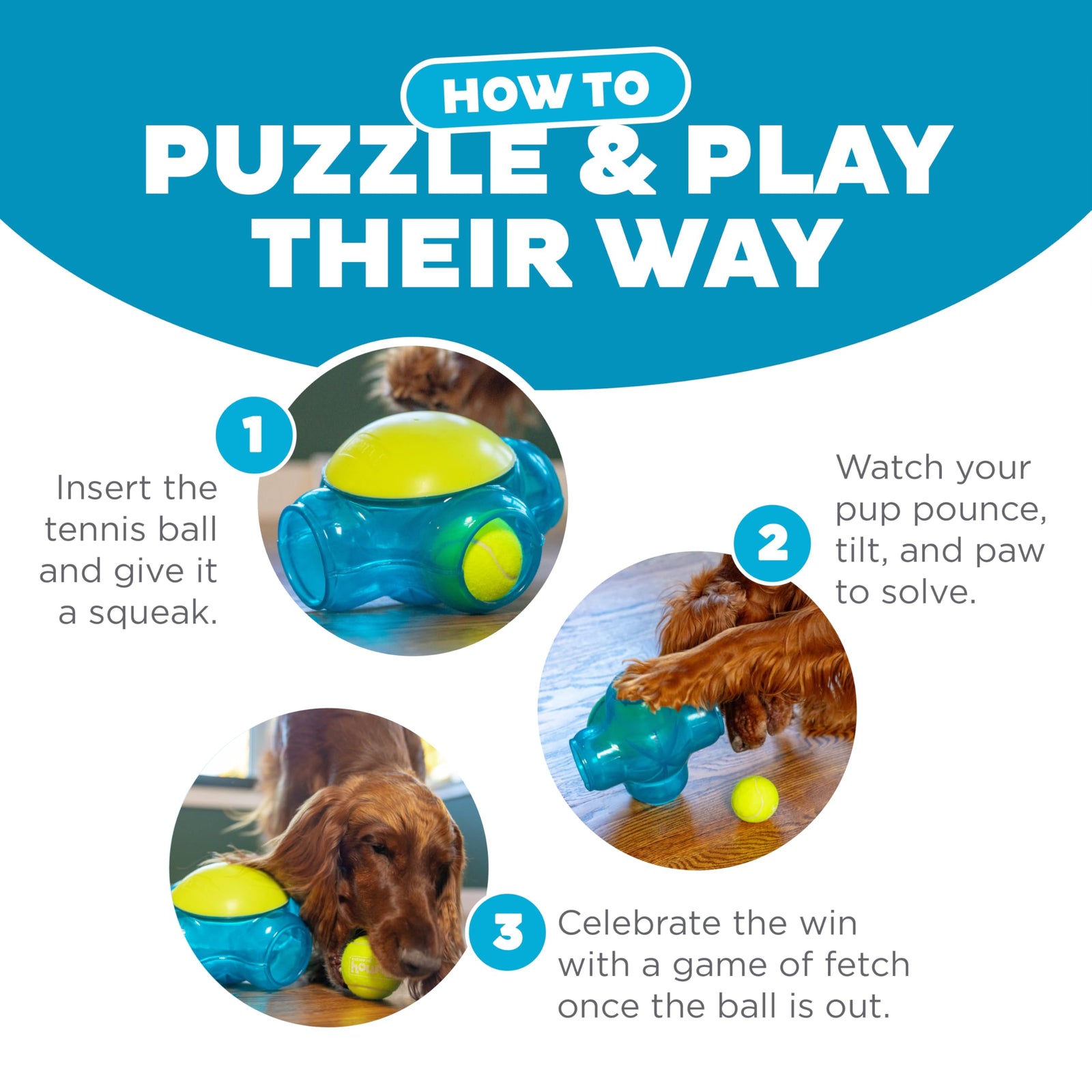 HOW TO
PUZZLE & PLAY THEIR WAY

1
Insert the tennis ball and give it a squeak.

2
Watch your pup pounce, tilt, and paw to solve.

3
Celebrate the win with a game of fetch once the ball is out.