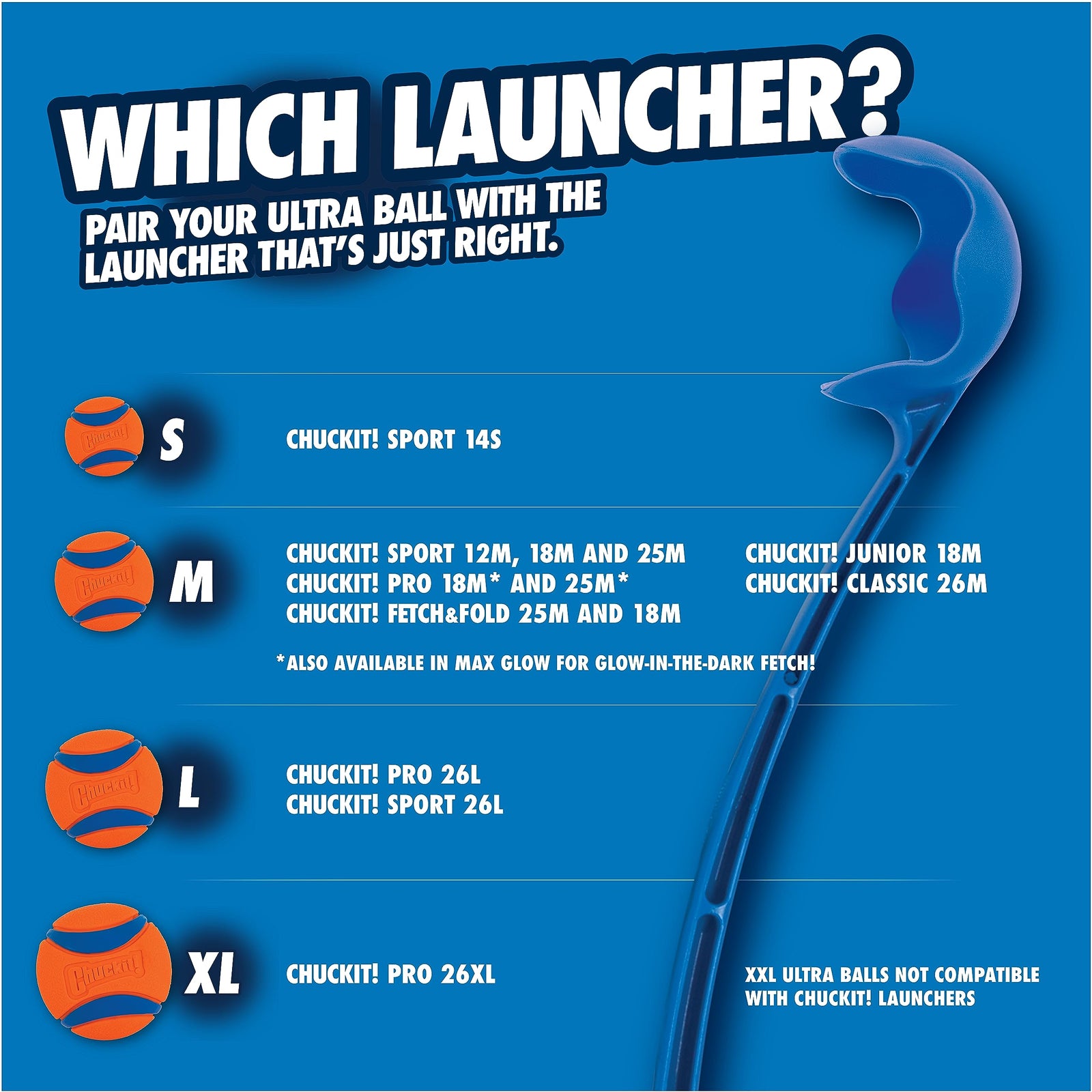 WHICH LAUNCHER?

PAIR YOUR ULTRA BALL WITH THE LAUNCHER THAT'S JUST RIGHT.

Chuckit!

S

CHUCKIT! SPORT 14S

Chuckit!

M

CHUCKIT! SPORT 12M, 18M AND 25M
CHUCKIT! PRO 18M* AND 25M*
CHUCKIT! FETCH&FOLD 25M AND 18M

CHUCKIT! JUNIOR 18M
CHUCKIT! CLASSIC 26M

*ALSO AVAILABLE IN MAX GLOW FOR GLOW-IN-THE-DARK FETCH!

Chuckit!

L

CHUCKIT! PRO 26L
CHUCKIT! SPORT 26L

Chuckit!

XL

CHUCKIT! PRO 26XL

XXL ULTRA BALLS NOT COMPATIBLE WITH CHUCKIT! LAUNCHERS